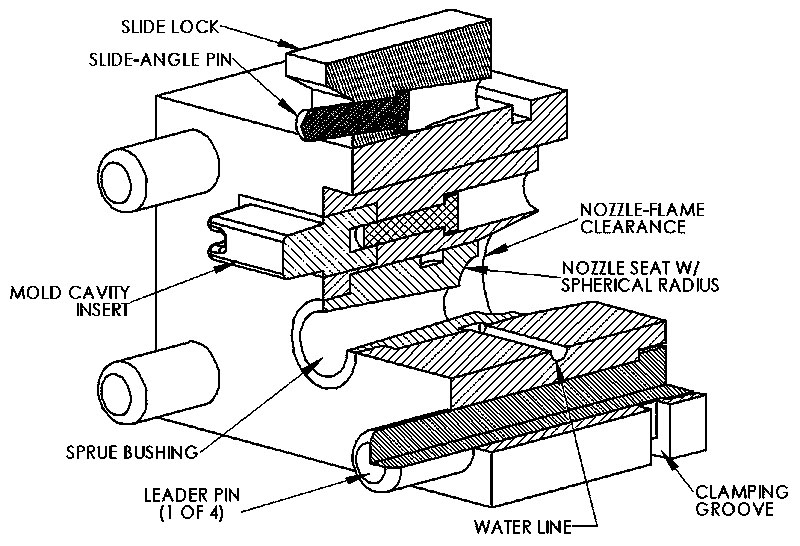 SLIDE LOCK
SLIDE-ANGLE PIN
NOZZLE-FLAME CLEARANCE
NOZZLE SEAT W/ SPHERICAL RADIUS
MOLD CAVITY INSERT
SPRUE BUSHING
LEADER PIN (1 OF 4)
WATER LINE
CLAMPING GROOVE